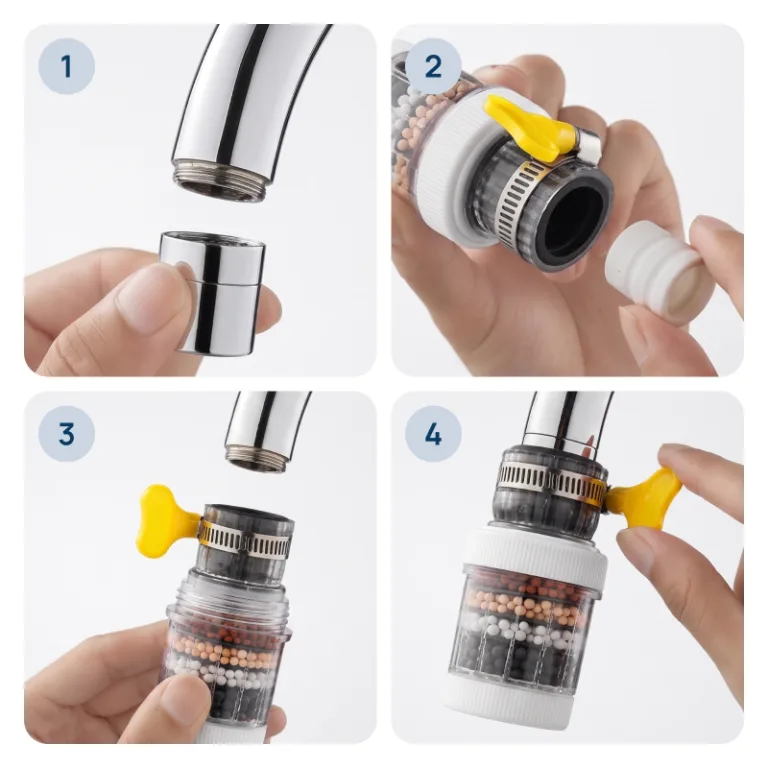 1

2

3

4